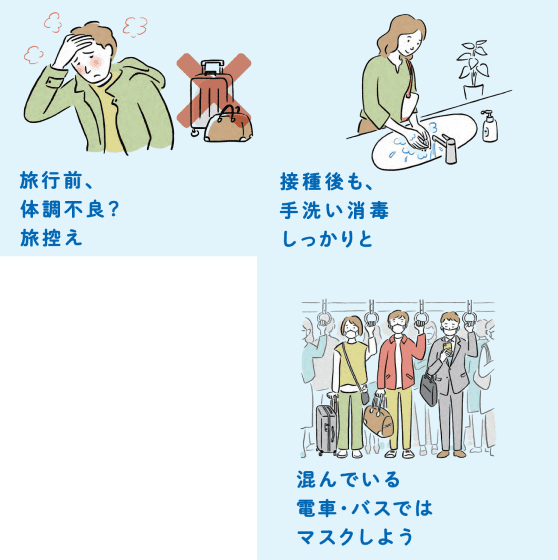 旅行前、
体調不良？
旅控え

接種後も、
手洗い消毒
しっかりと

混んでいる
電車・バスでは
マスクしよう